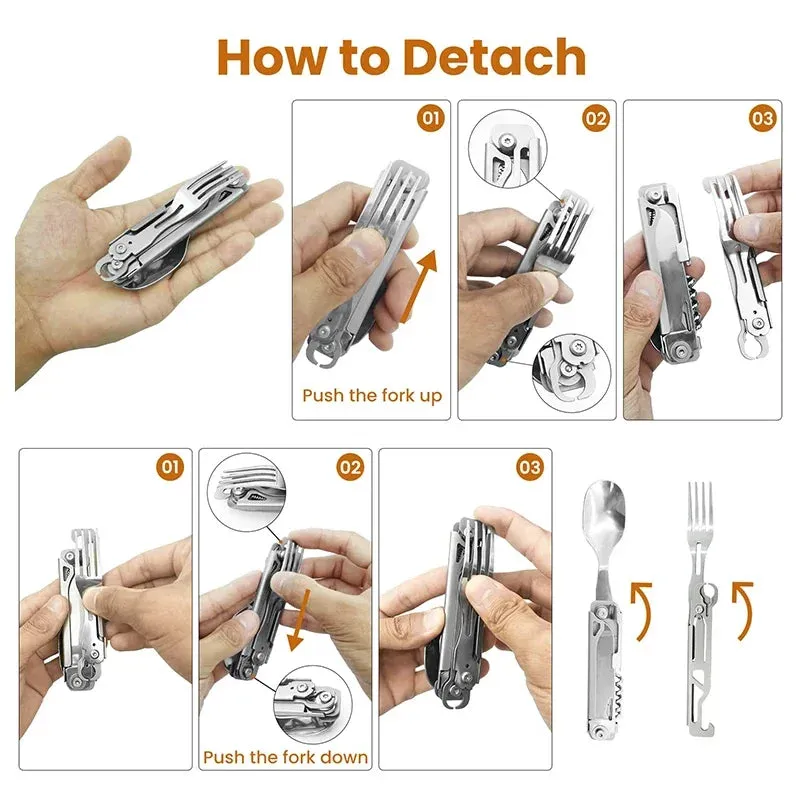 How to Detach

01

Push the fork up

02

03

01

02

Push the fork down

03