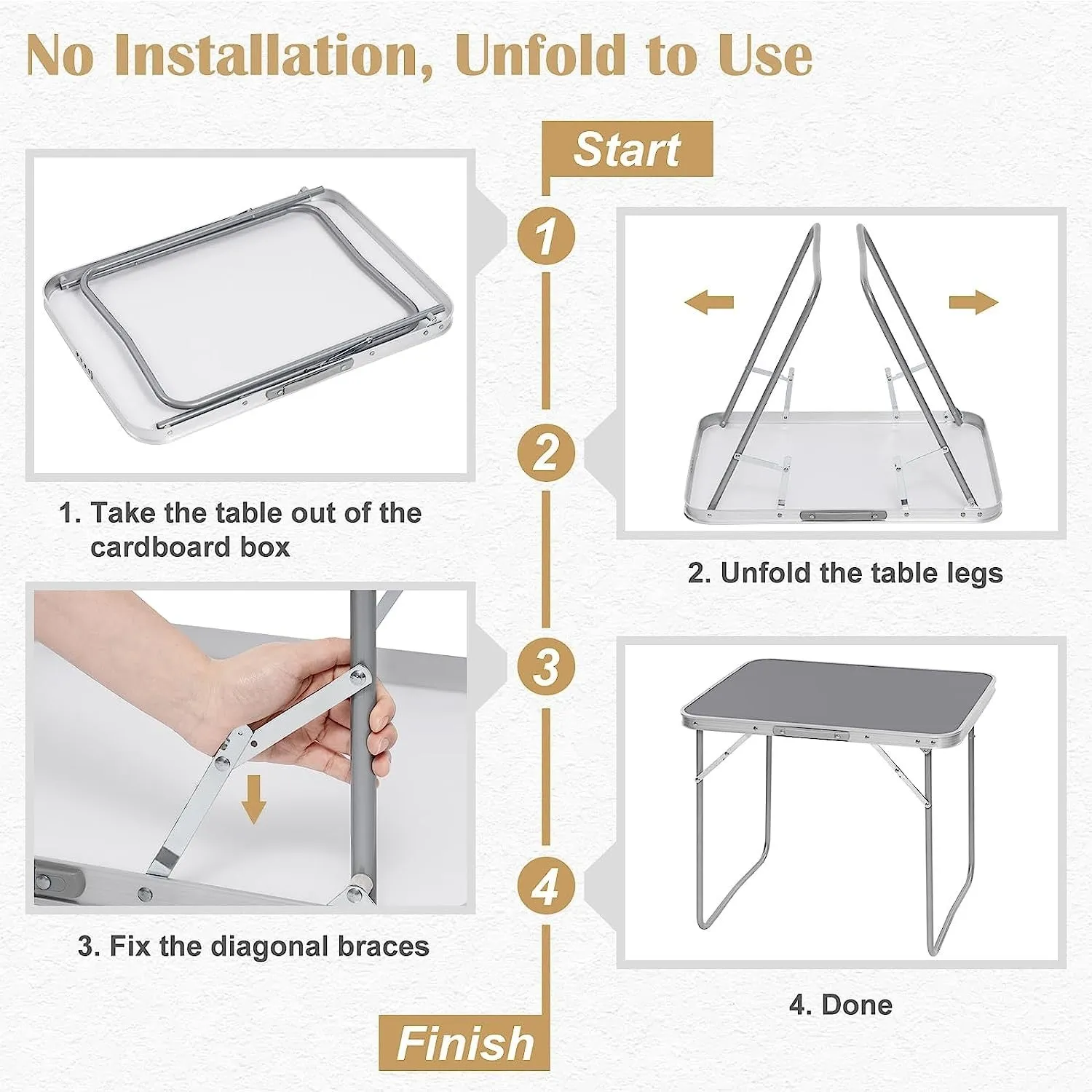 No Installation, Unfold to Use

Start

1

1. Take the table out of the cardboard box

2

2. Unfold the table legs

3

3. Fix the diagonal braces

4

4. Done

Finish