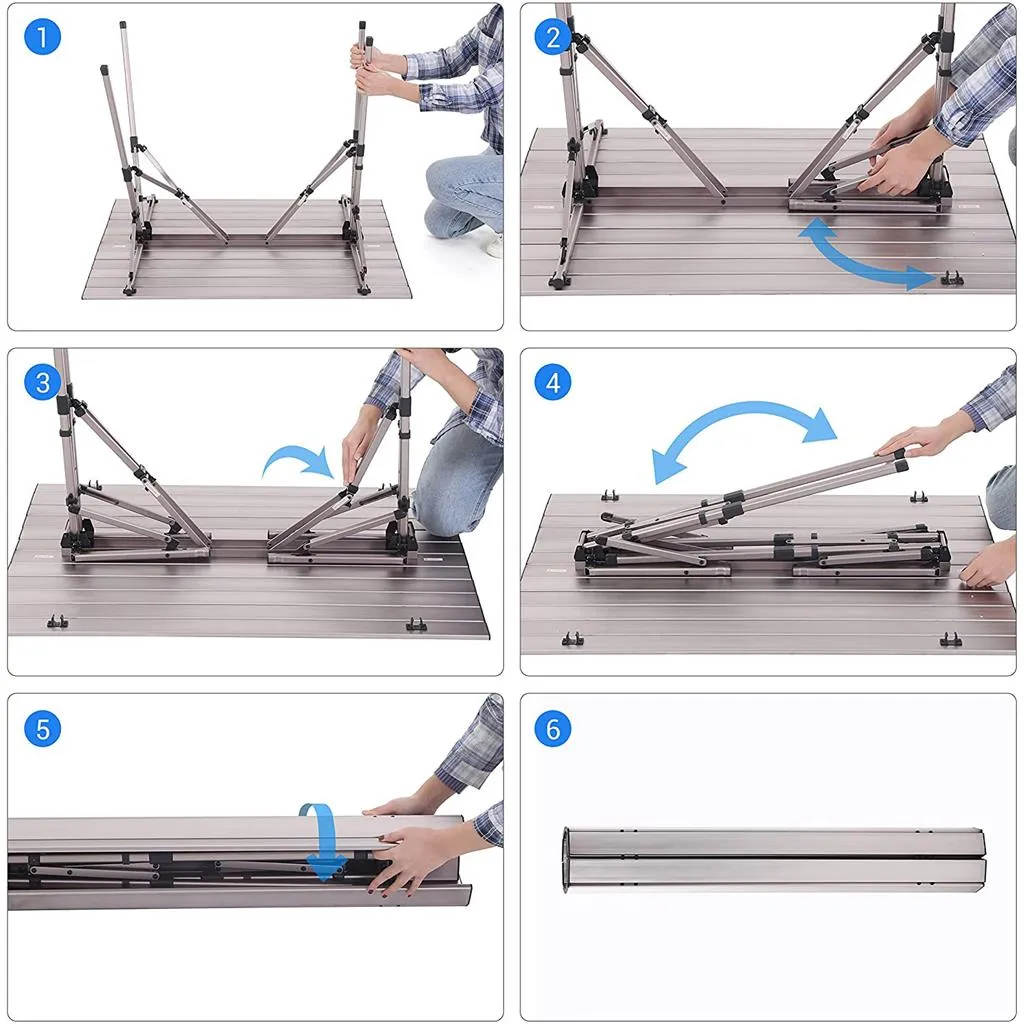 1

2

3

4

5

6