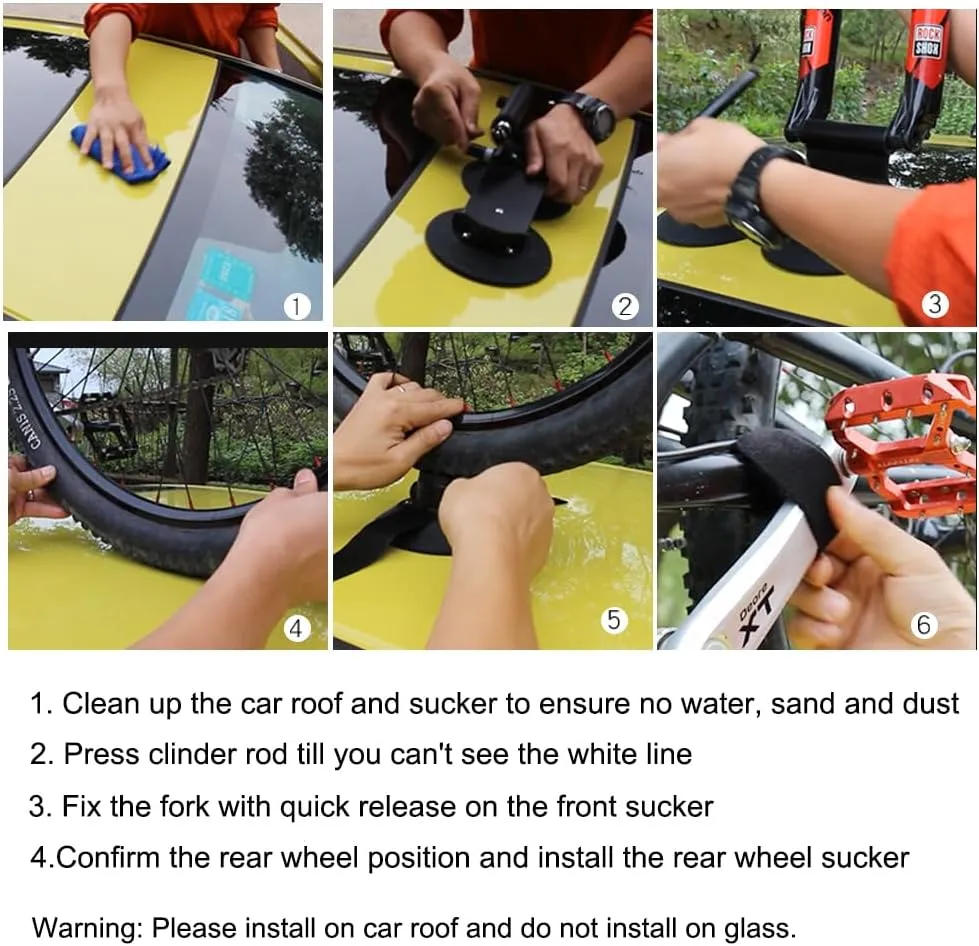 1
2
ROCK SHOX
3
CAMS 2.25
4
5
Deore XT
6

1. Clean up the car roof and sucker to ensure no water, sand and dust

2. Press clinder rod till you can't see the white line

3. Fix the fork with quick release on the front sucker

4.Confirm the rear wheel position and install the rear wheel sucker

Warning: Please install on car roof and do not install on glass.