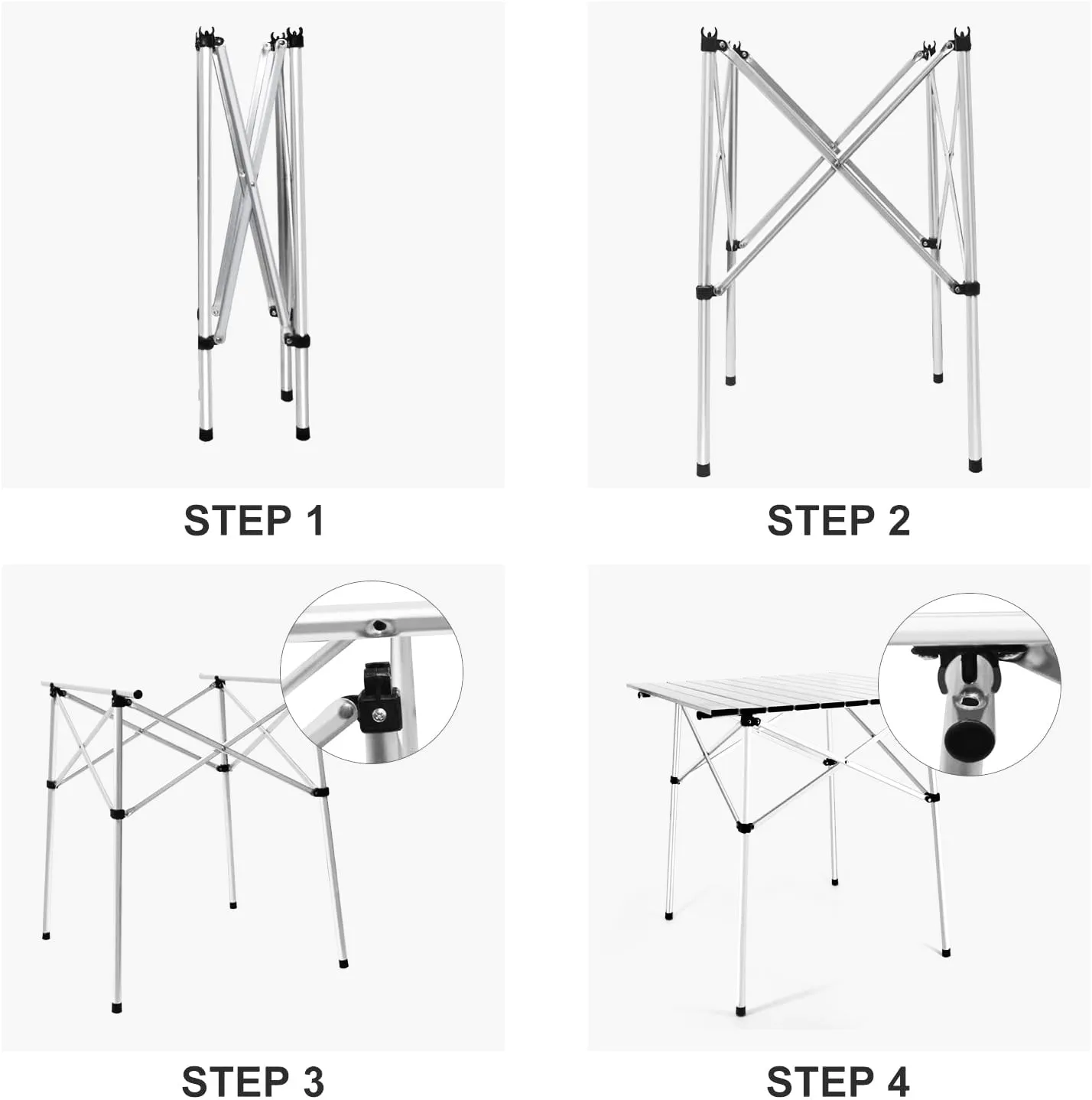 STEP 1

STEP 2

STEP 3

STEP 4