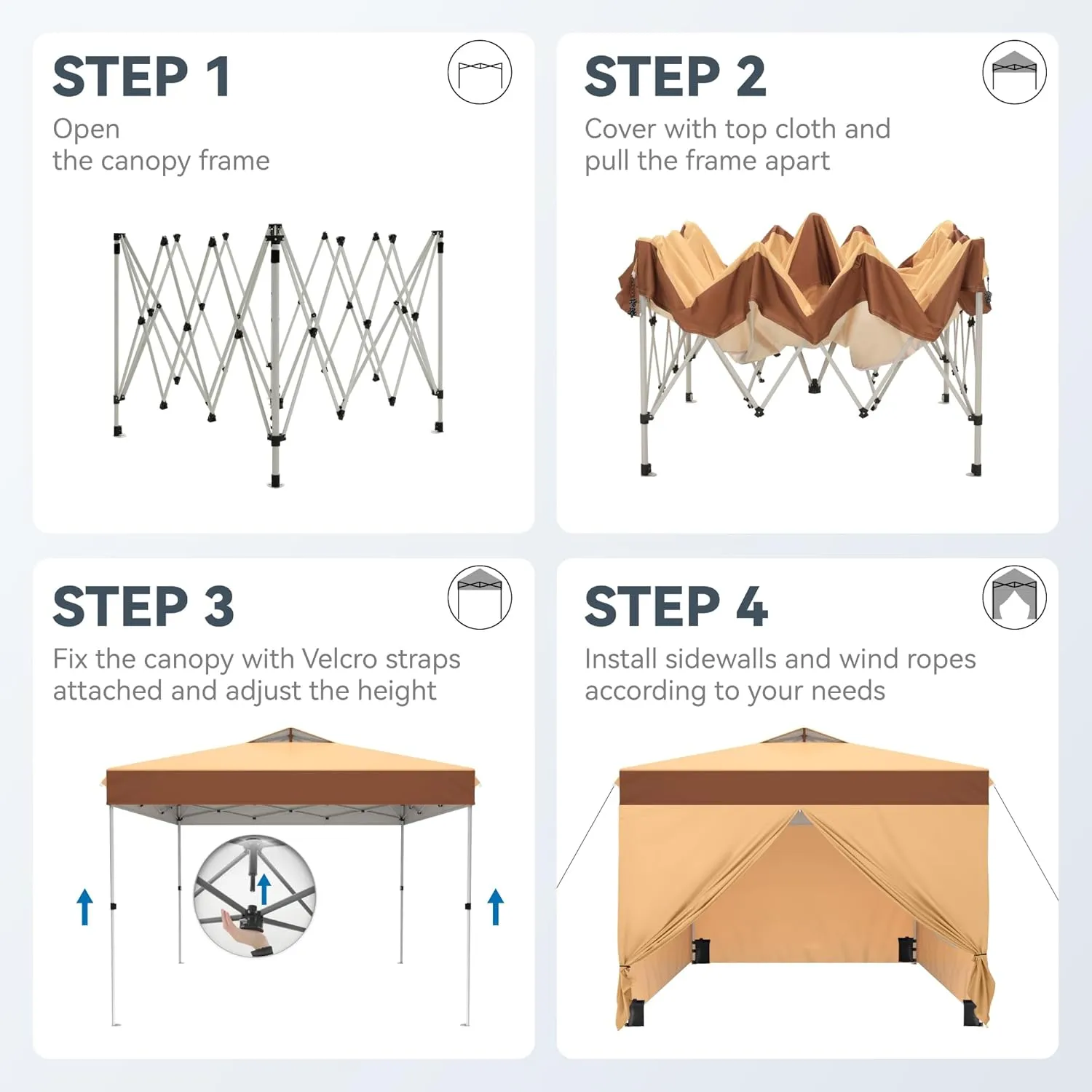 STEP 1

Open
the canopy frame

STEP 2

Cover with top cloth and
pull the frame apart

STEP 3

Fix the canopy with Velcro straps
attached and adjust the height

STEP 4

Install sidewalls and wind ropes
according to your needs