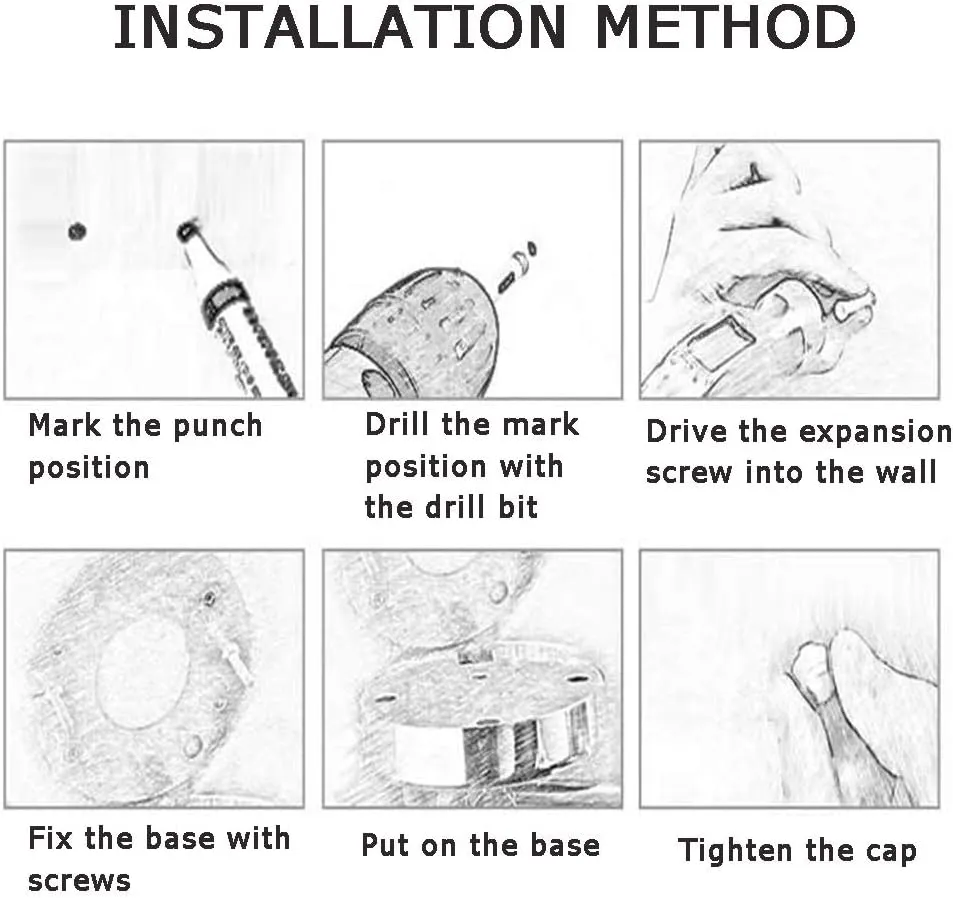 INSTALLATION METHOD

Mark the punch position

Drill the mark position with the drill bit

Drive the expansion screw into the wall

Fix the base with screws

Put on the base

Tighten the cap