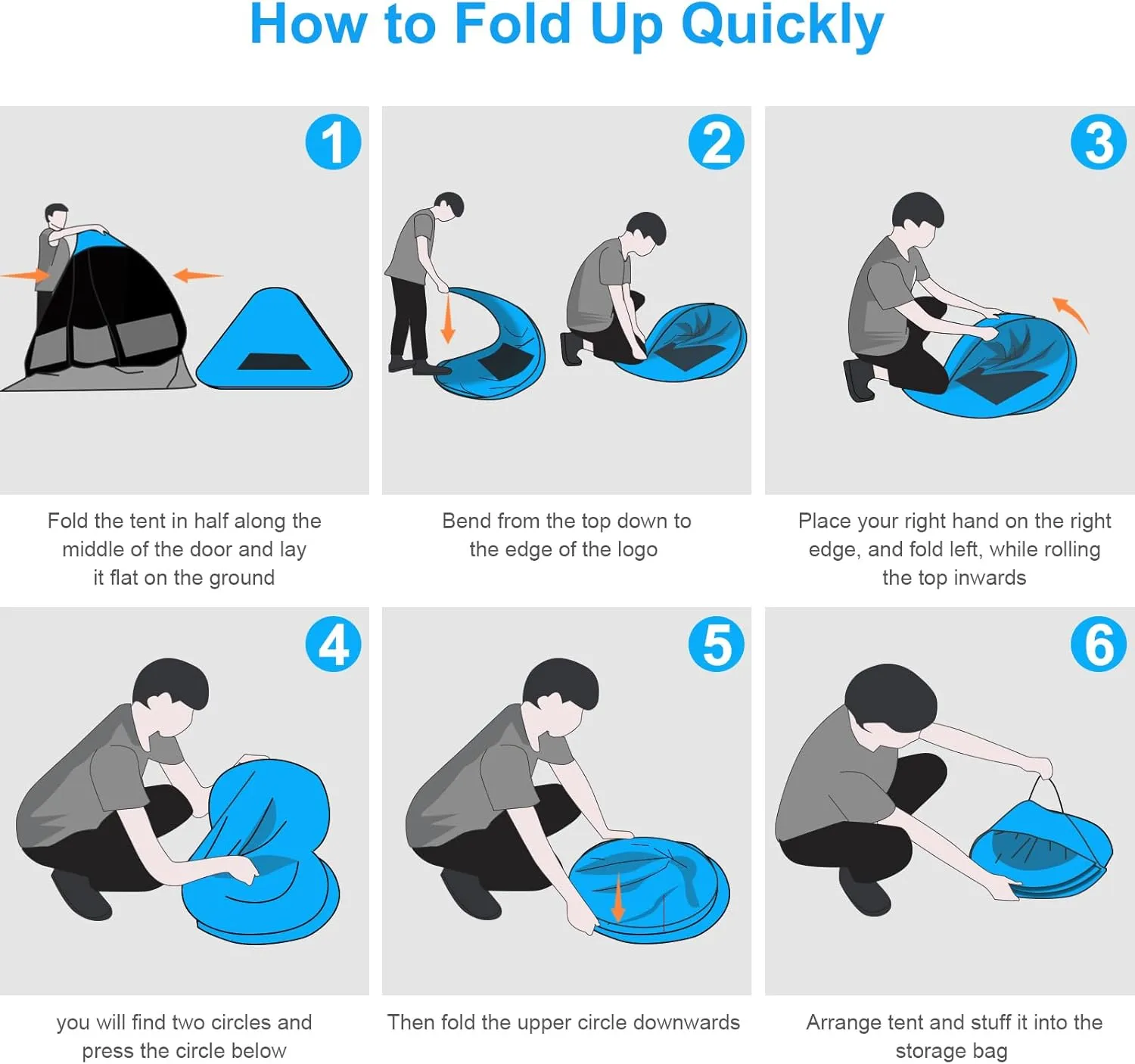 How to Fold Up Quickly

1

Fold the tent in half along the middle of the door and lay it flat on the ground

2

Bend from the top down to the edge of the logo

3

Place your right hand on the right edge, and fold left, while rolling the top inwards

4

you will find two circles and press the circle below

5

Then fold the upper circle downwards

6

Arrange tent and stuff it into the storage bag