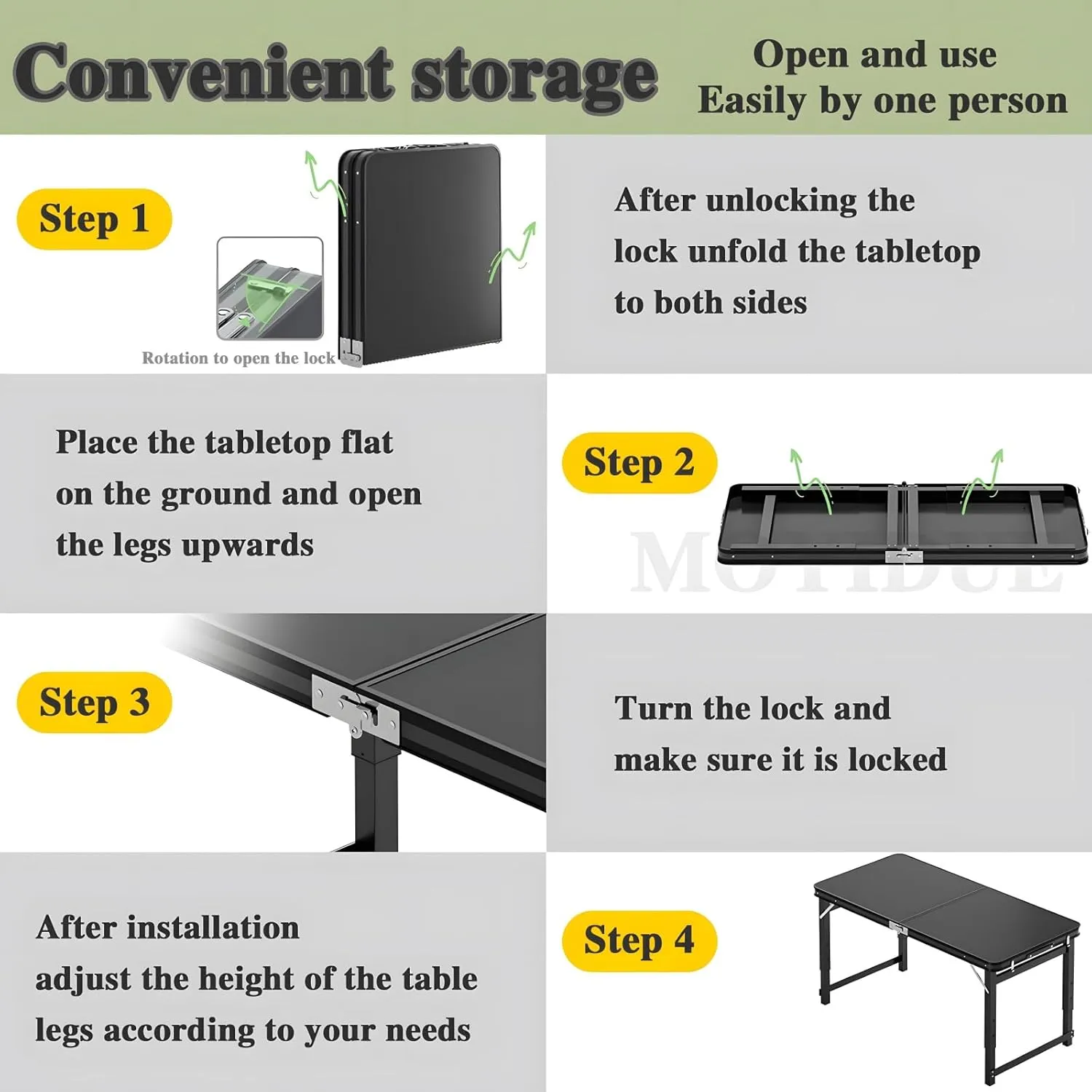 Convenient storage

Open and use
Easily by one person

Step 1

Rotation to open the lock

After unlocking the lock unfold the tabletop to both sides

Place the tabletop flat on the ground and open the legs upwards

Step 2

MOTIDUE

Step 3

Turn the lock and make sure it is locked

After installation adjust the height of the table legs according to your needs

Step 4