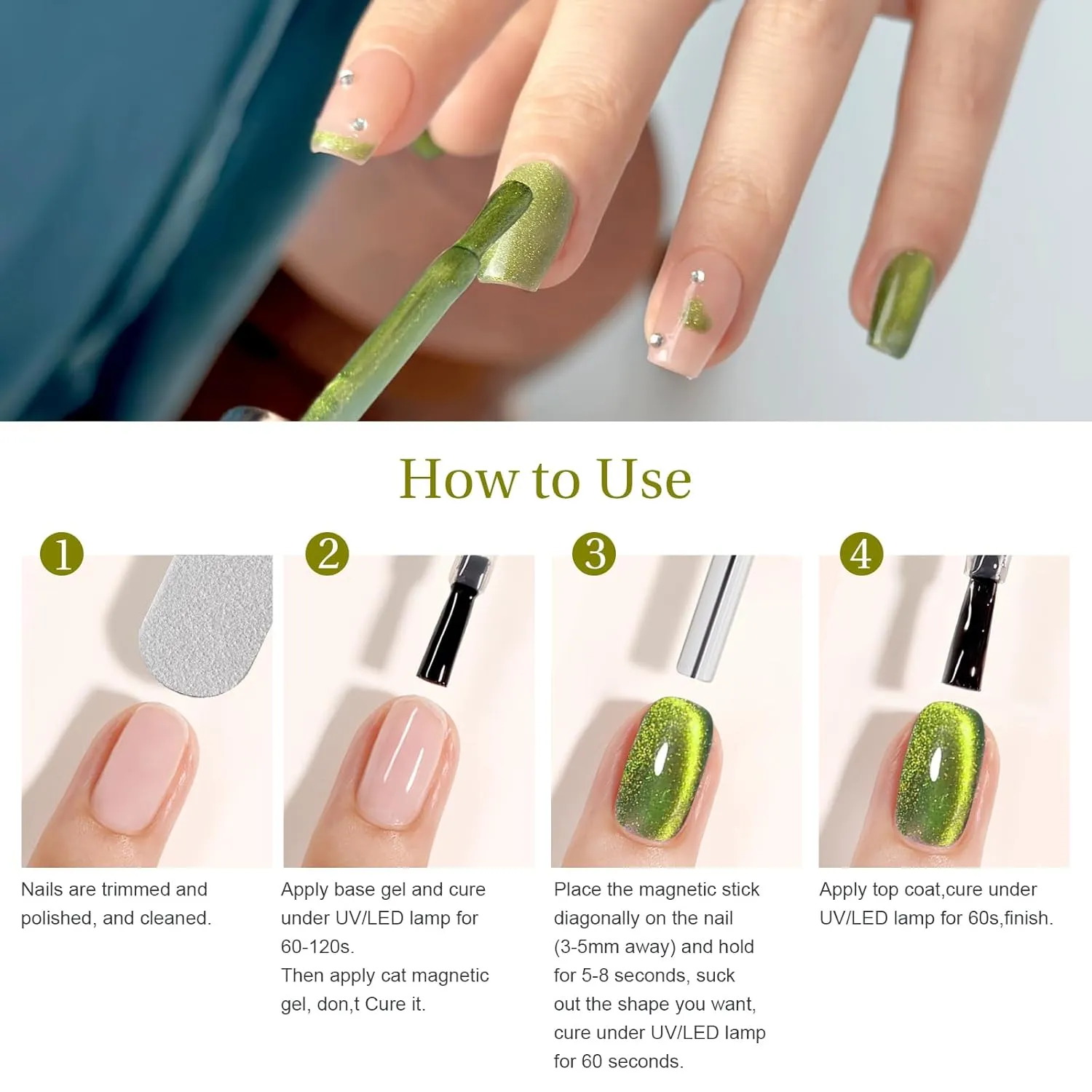 How to Use

1

Nails are trimmed and polished, and cleaned.

2

Apply base gel and cure under UV/LED lamp for 60-120s.
Then apply cat magnetic gel, don,t Cure it.

3

Place the magnetic stick diagonally on the nail (3-5mm away) and hold for 5-8 seconds, suck out the shape you want, cure under UV/LED lamp for 60 seconds.

4

Apply top coat,cure under UV/LED lamp for 60s,finish.