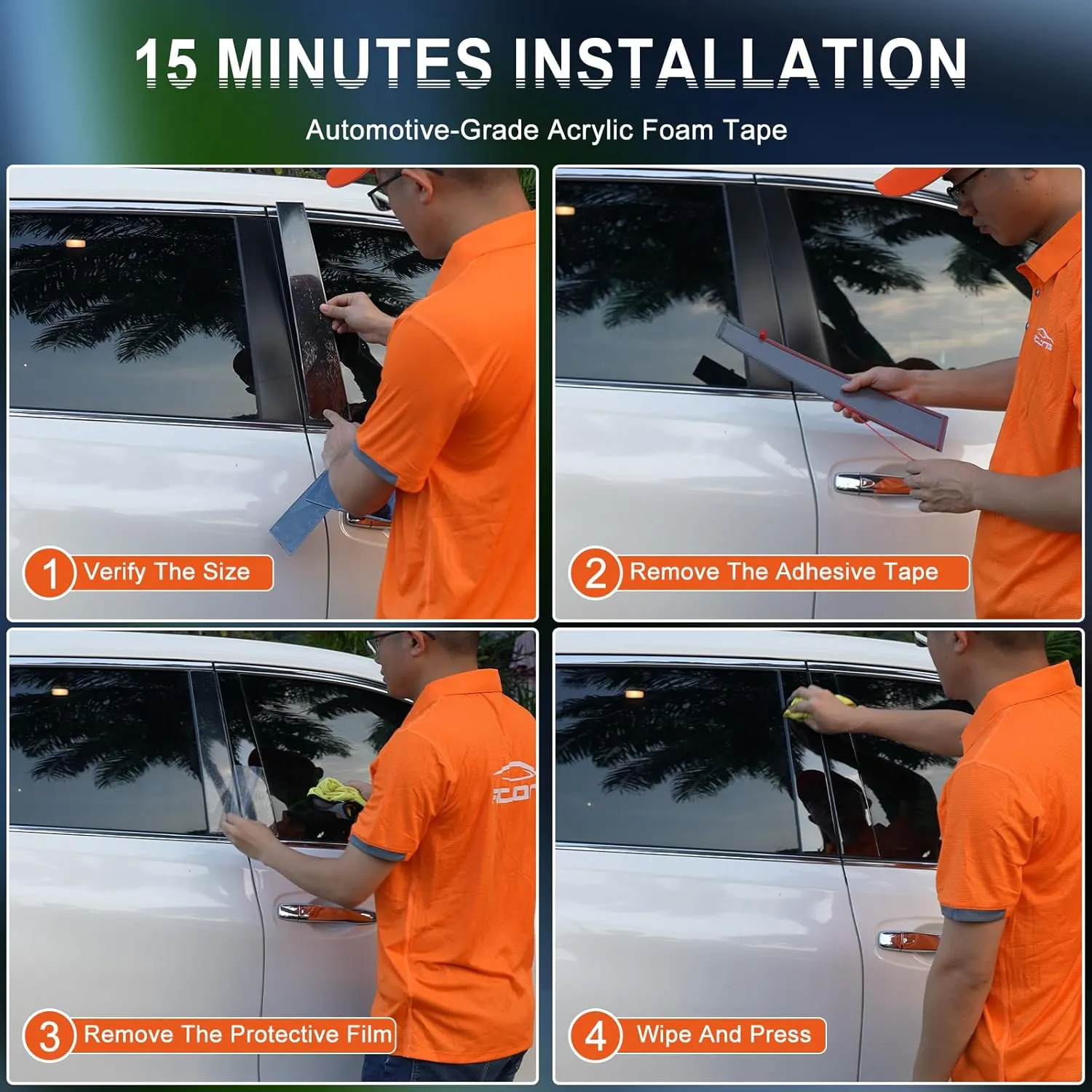 15 MINUTES INSTALLATION

Automotive-Grade Acrylic Foam Tape

1 Verify The Size

2 Remove The Adhesive Tape

3 Remove The Protective Film

4 Wipe And Press