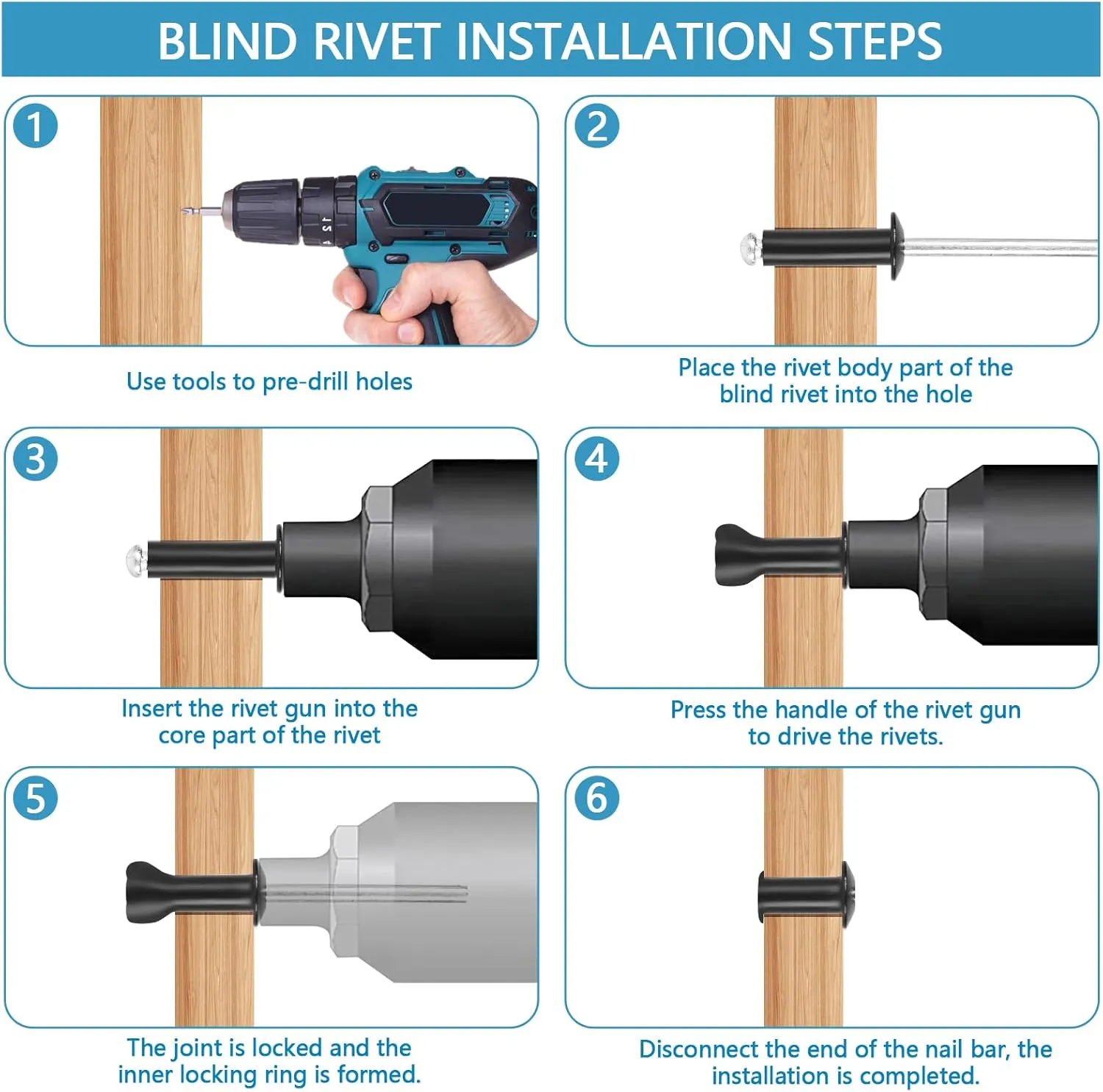 BLIND RIVET INSTALLATION STEPS

1

Use tools to pre-drill holes

2

Place the rivet body part of the blind rivet into the hole

3

Insert the rivet gun into the core part of the rivet

4

Press the handle of the rivet gun to drive the rivets.

5

The joint is locked and the inner locking ring is formed.

6

Disconnect the end of the nail bar, the installation is completed.